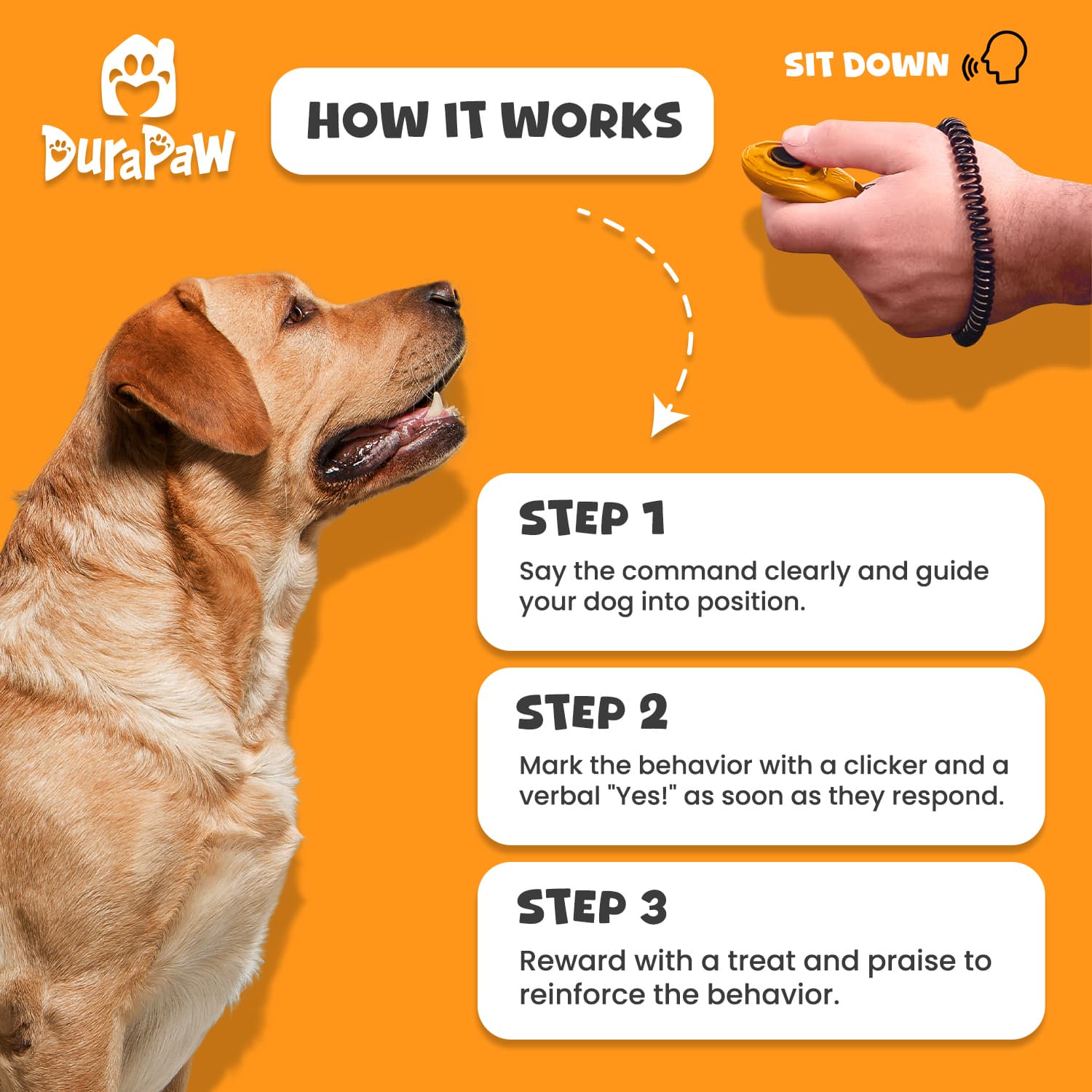 DuraPaw

HOW IT WORKS

SIT DOWN

STEP 1
Say the command clearly and guide your dog into position.

STEP 2
Mark the behavior with a clicker and a verbal "Yes!" as soon as they respond.

STEP 3
Reward with a treat and praise to reinforce the behavior.